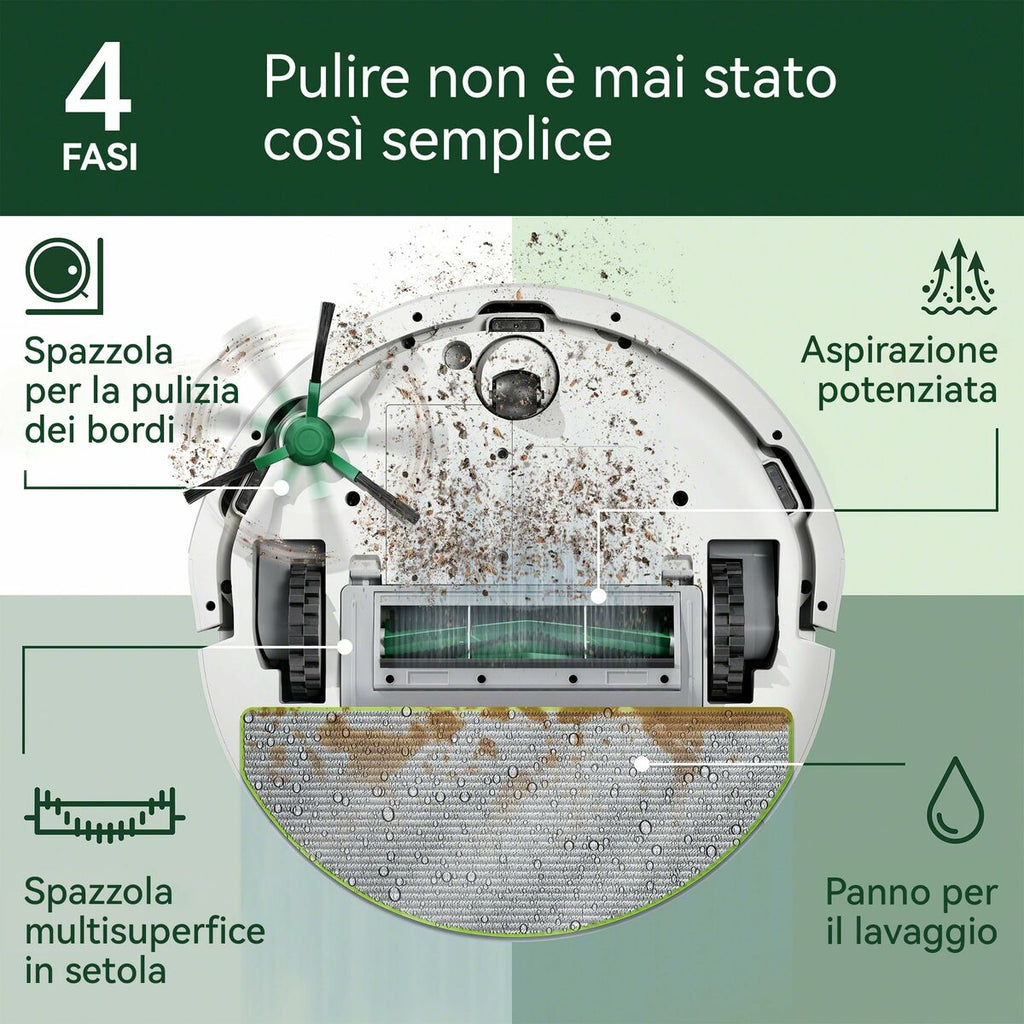 4
FASI

Pulire non è mai stato così semplice

Spazzola per la pulizia dei bordi

Aspirazione potenziata

Spazzola multisuperfice in setola

Panno per il lavaggio